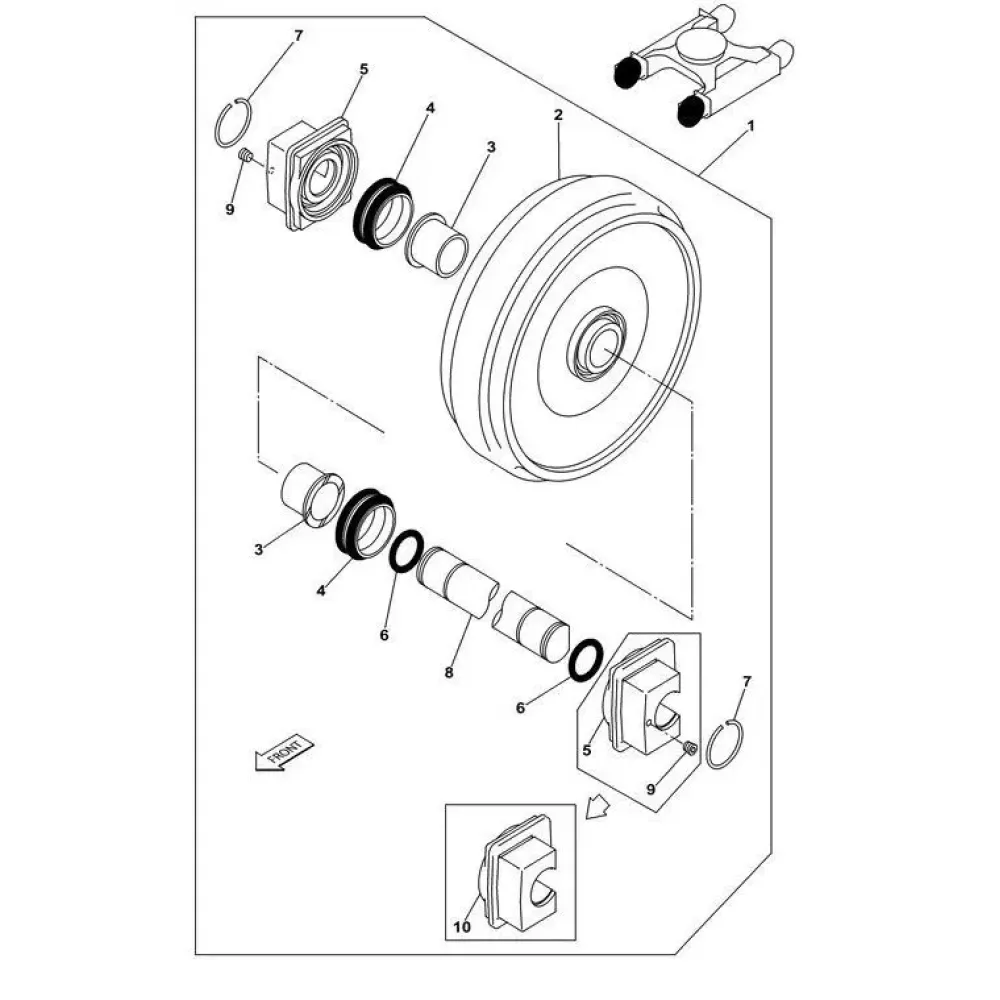 7
5
4
3
2
1
9
3
4
6
8
6
7
5
9
FRONT
10