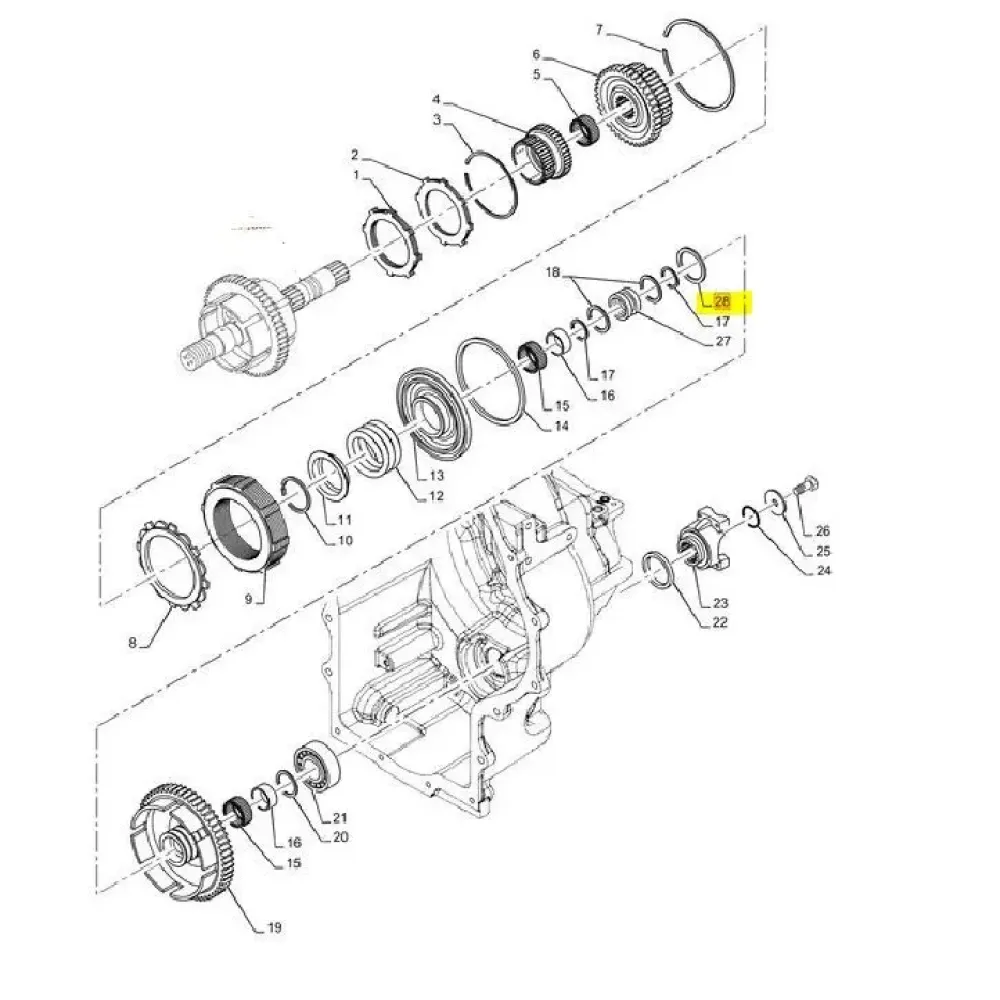 7
6
5
4
3
2
1
18
28
17
27
17
16
15
14
13
12
11
10
9
8
26
25
24
23
22
21
20
16
15
19