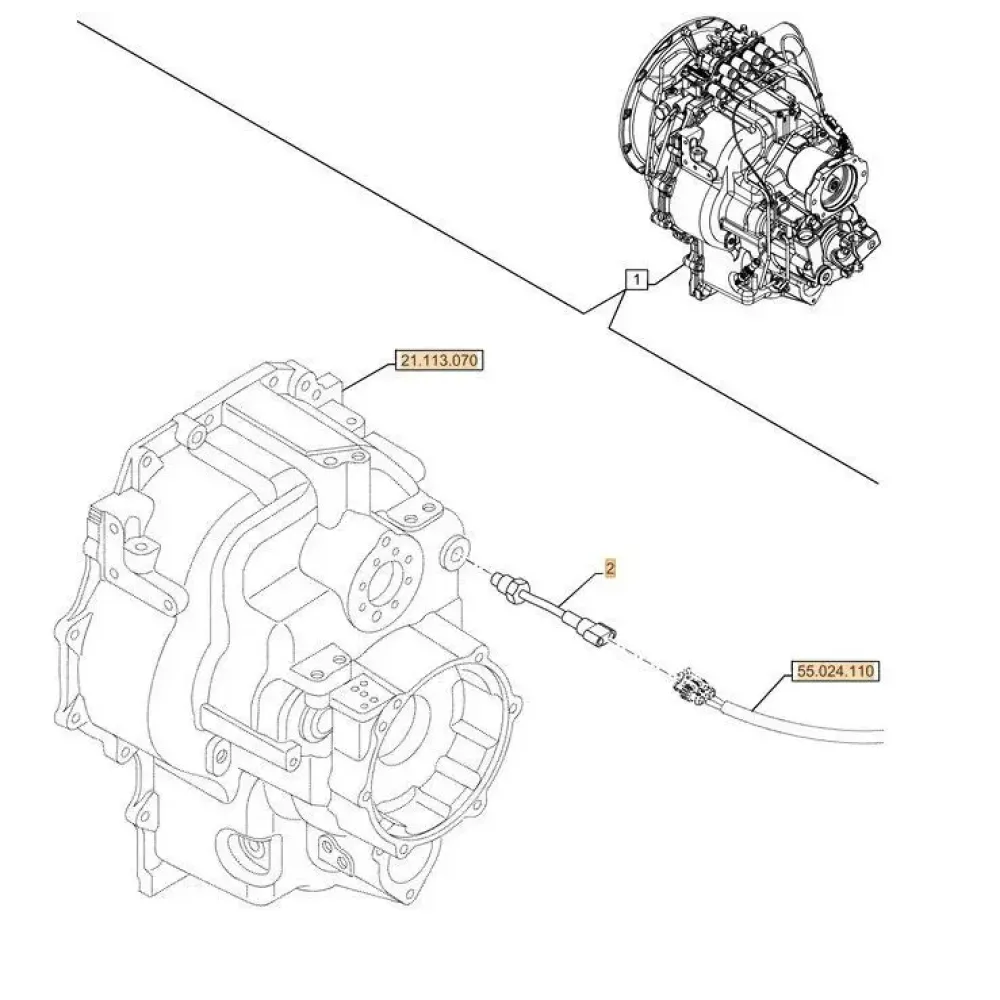 1

21.113.070

2

55.024.110