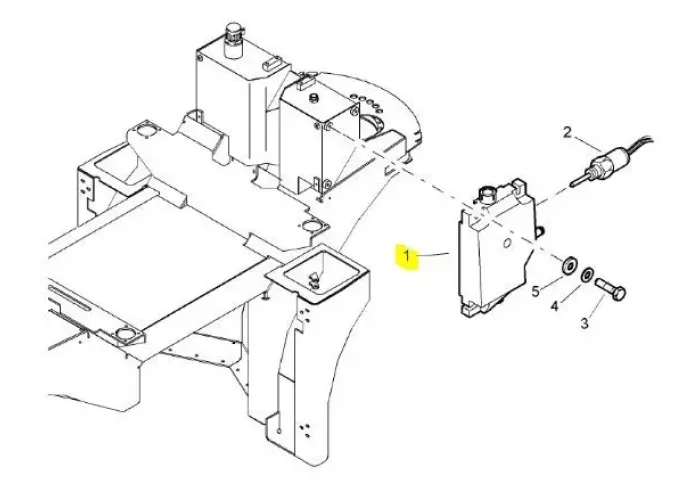 2
1
5
4
3