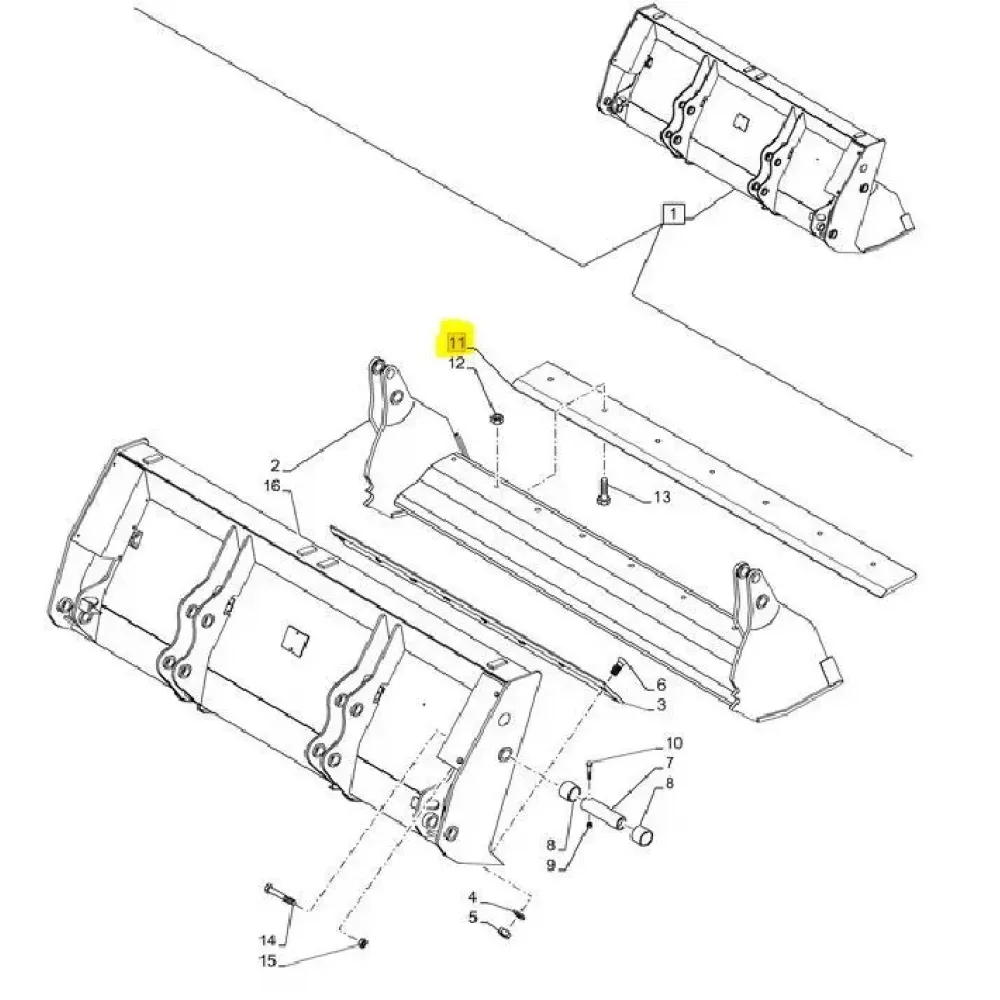 1
11
12
2
16
13
6
3
10
7
8
8
9
4
5
14
15