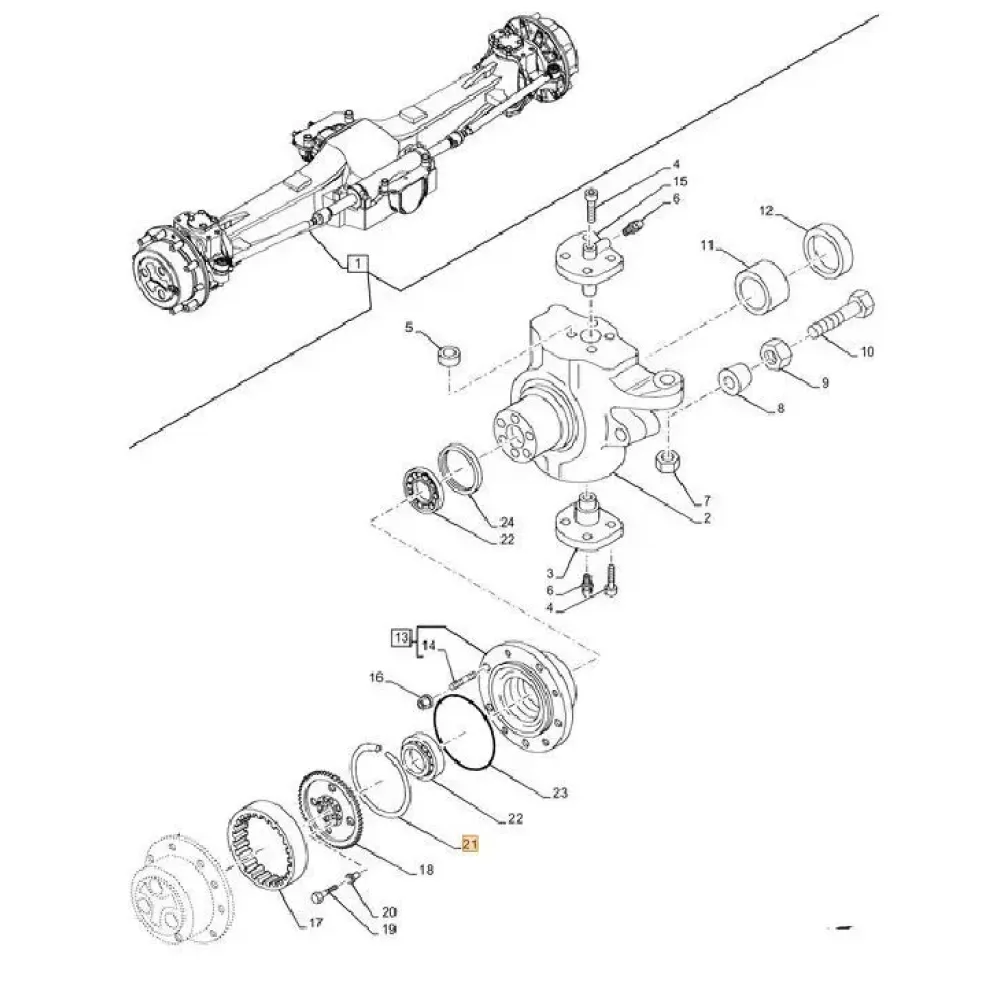 1
4
15
6
12
11
5
10
9
8
7
2
24
22
3
6
4
13
14
16
23
22
21
18
20
19
17