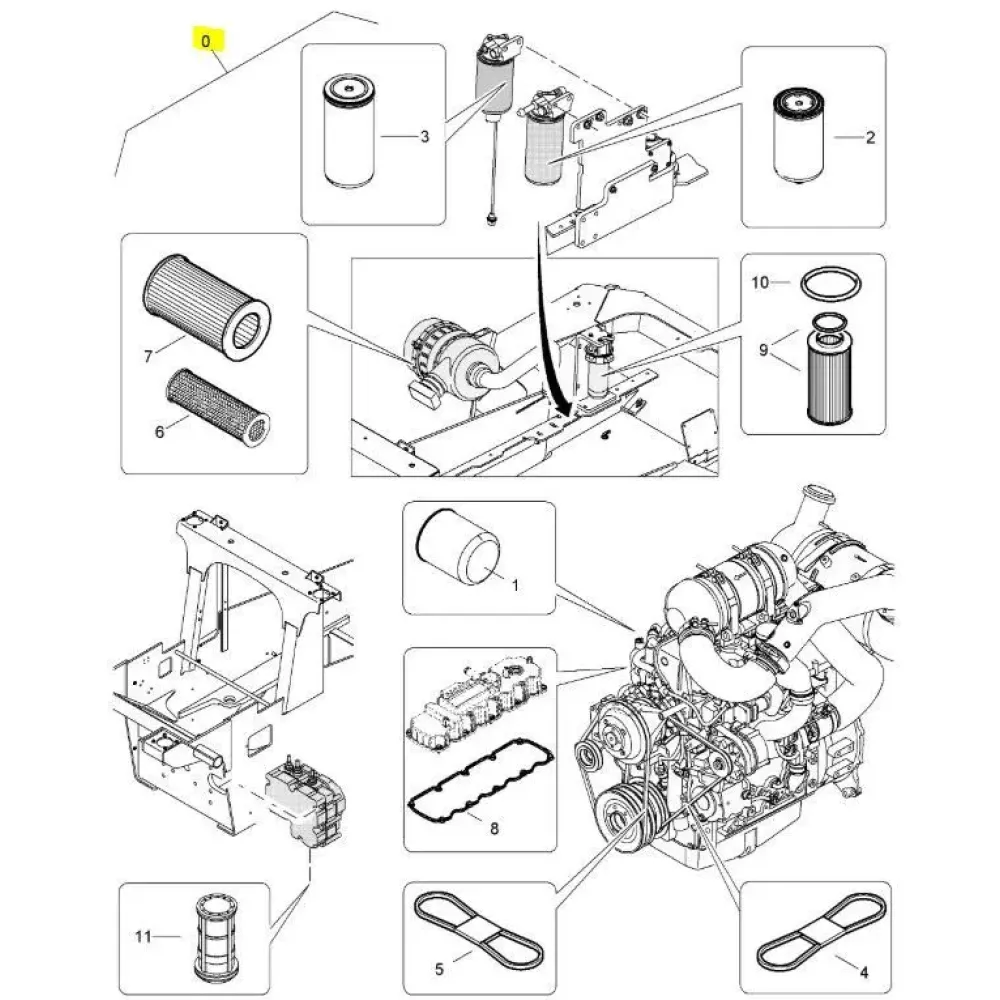 0
3
2
7
6
10
9
1
8
11
5
4