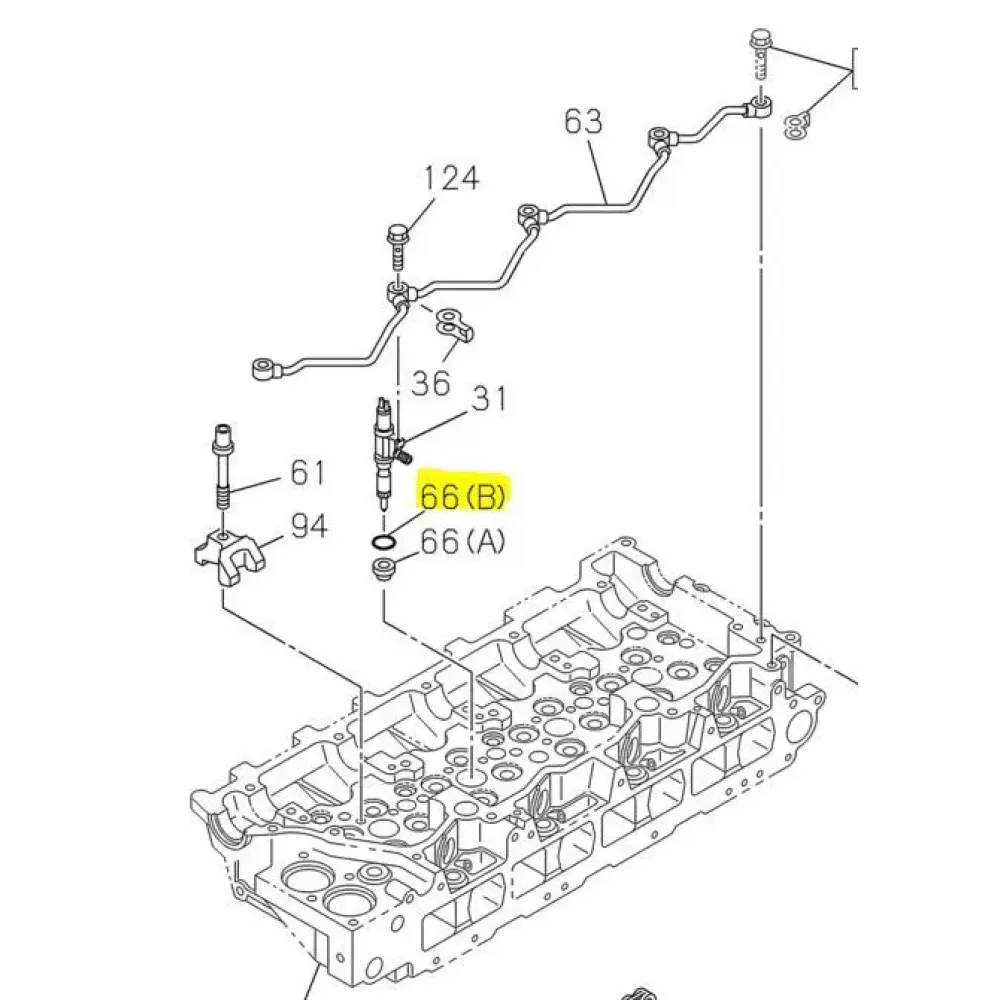 63

124

36

31

61

66(B)

94

66(A)