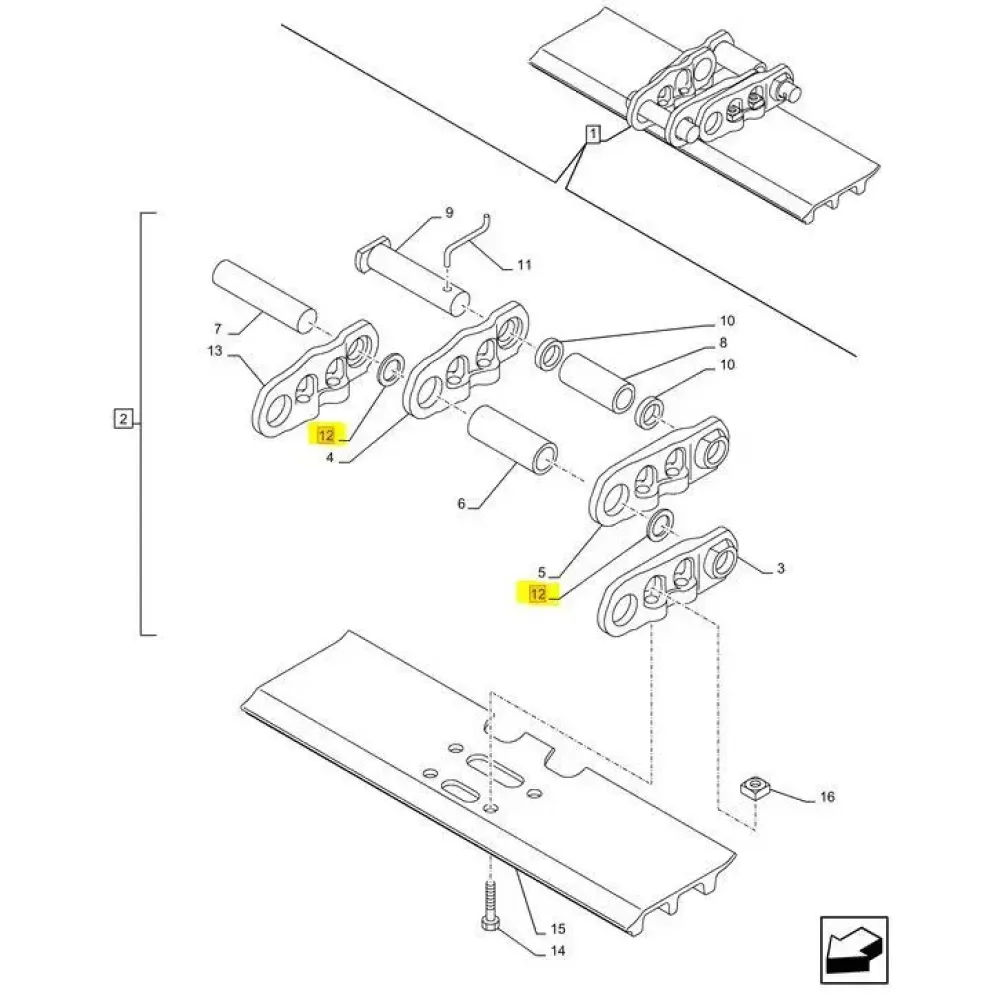 1
2
9
11
7
13
10
8
10
12
4
6
5
12
3
16
15
14