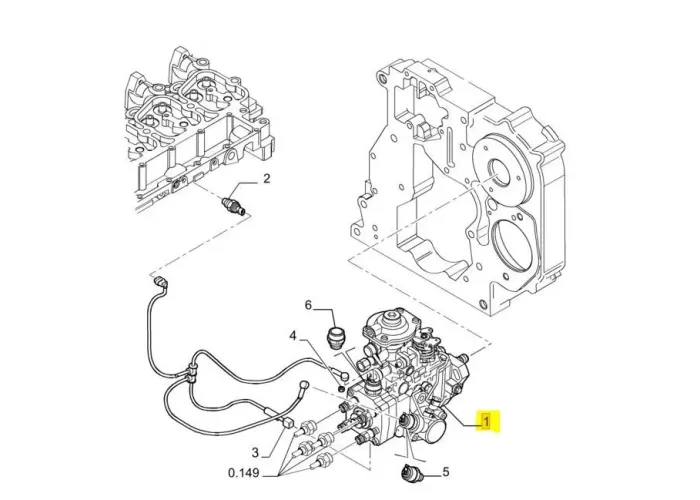 2
6
4
1
3
0.149
5