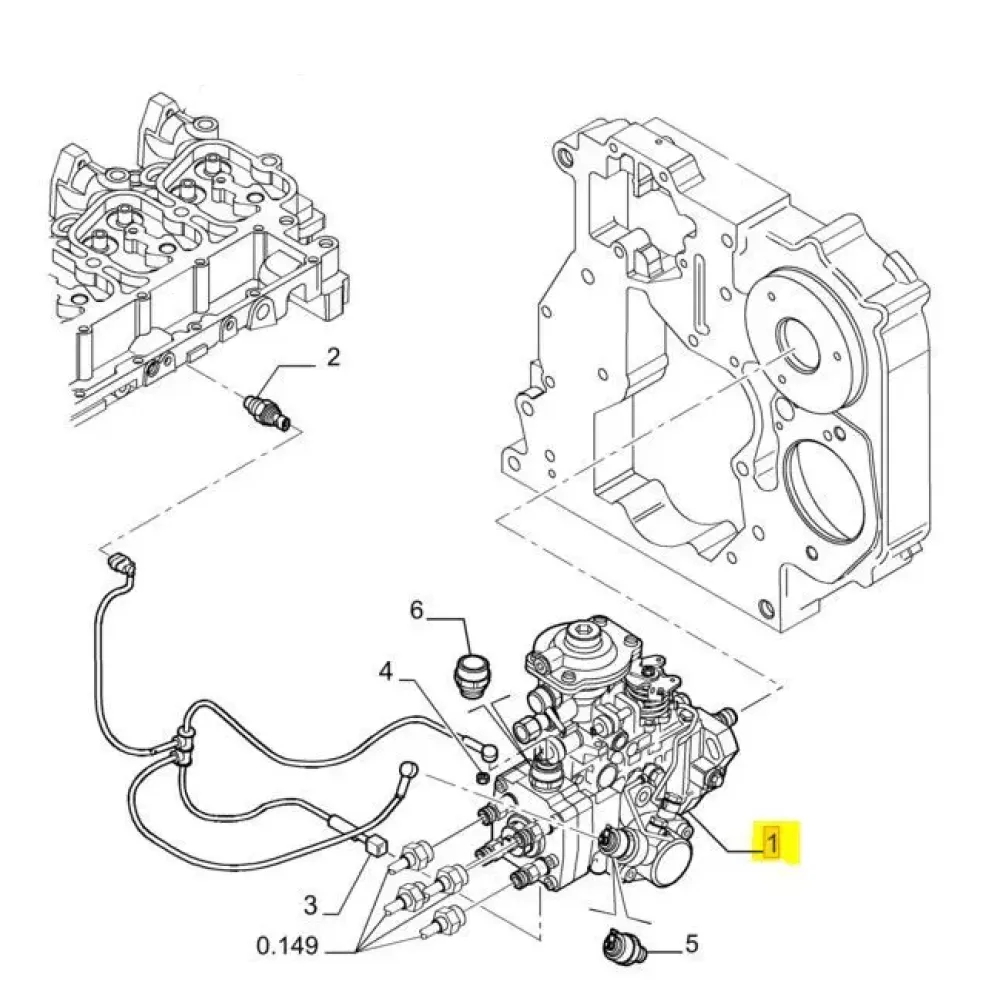 2
6
4
1
3
0.149
5