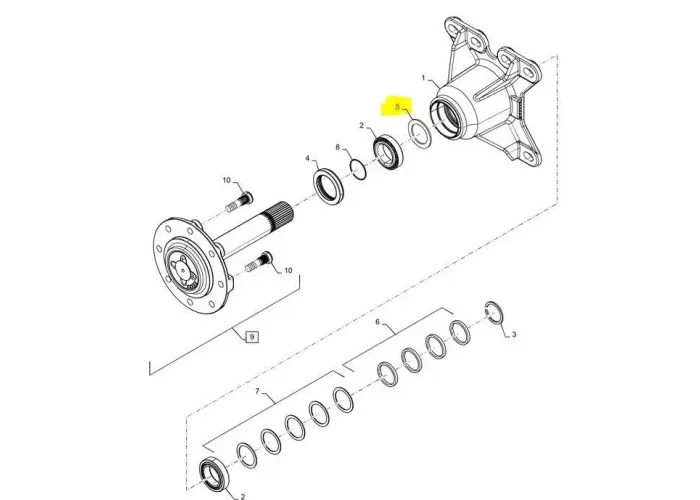 1
5
2
8
4
10
10
9
6
3
7
2