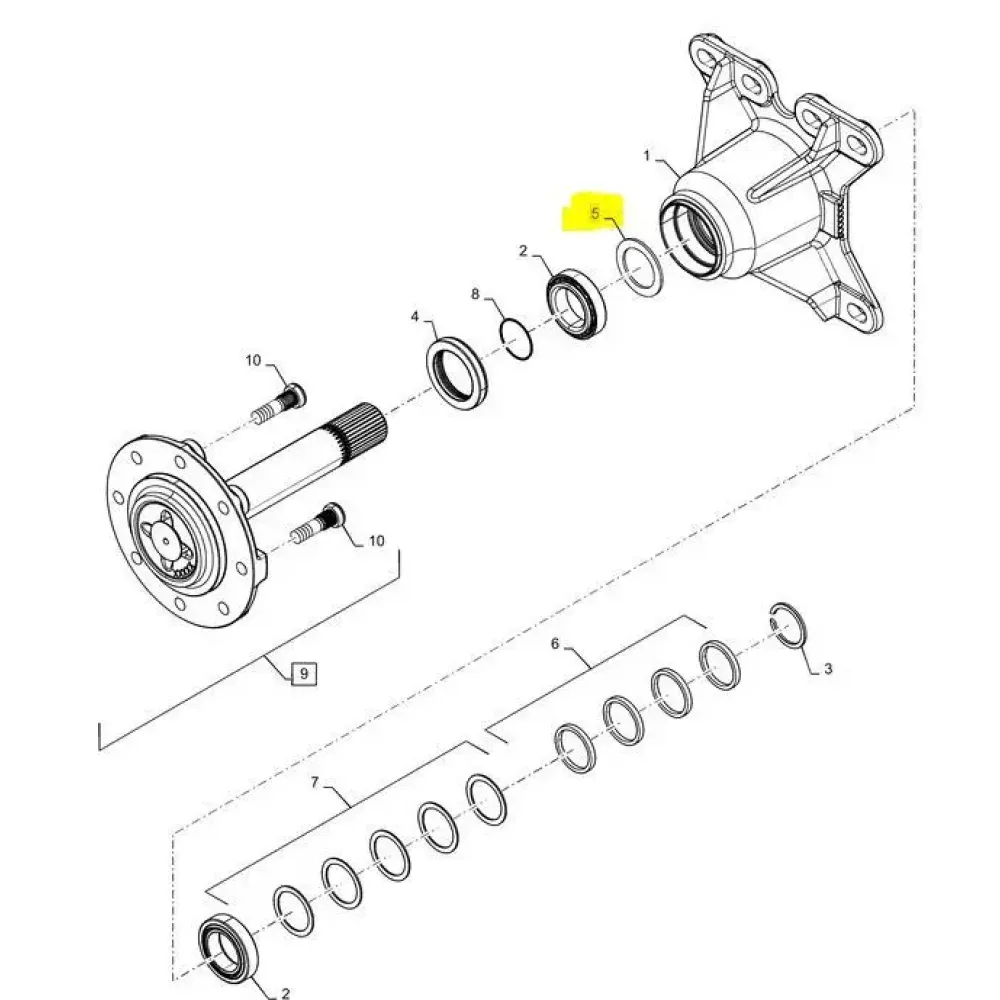 1
5
2
8
4
10
10
9
6
3
7
2