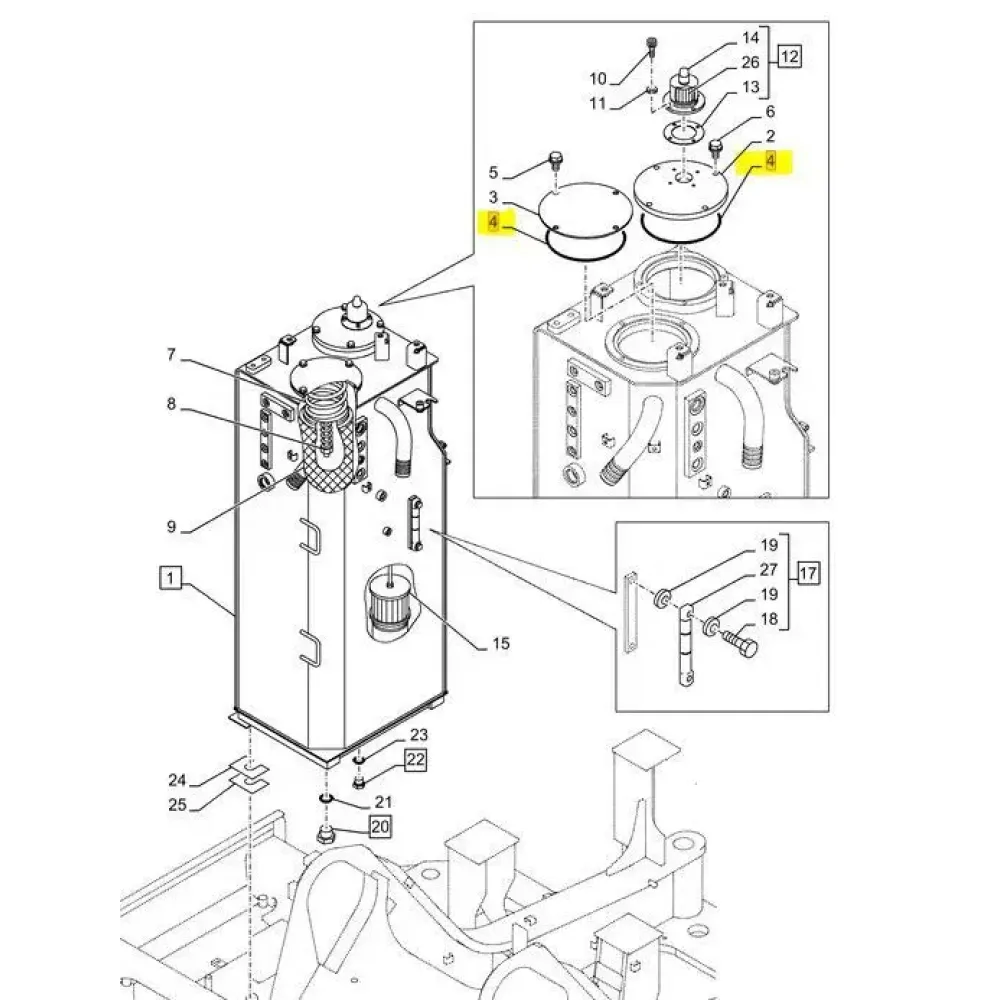 14
26
12
10
11
13
6
2
4
5
3
4
7
8
9
1
15
19
27
17
19
18
23
22
24
25
21
20