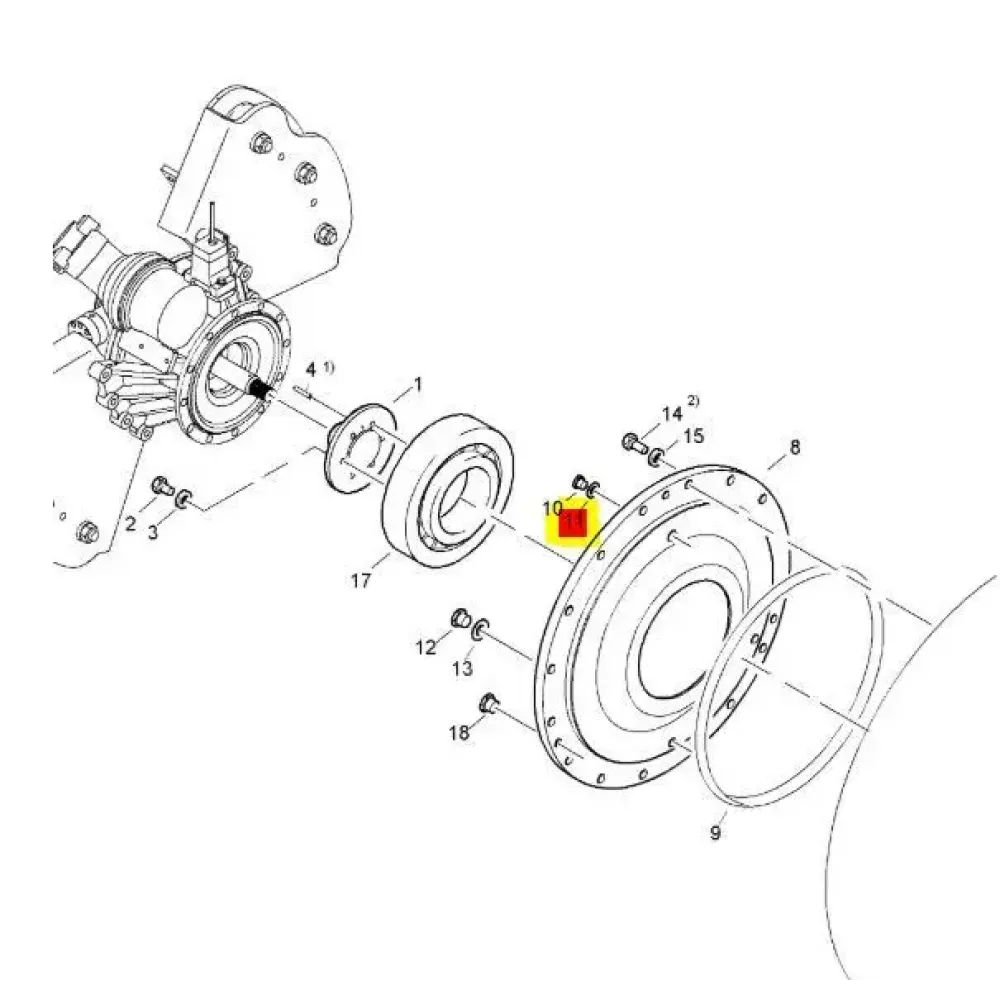 4 1)
1
14 2)
15
8
10
11
2
3
17
12
13
18
9