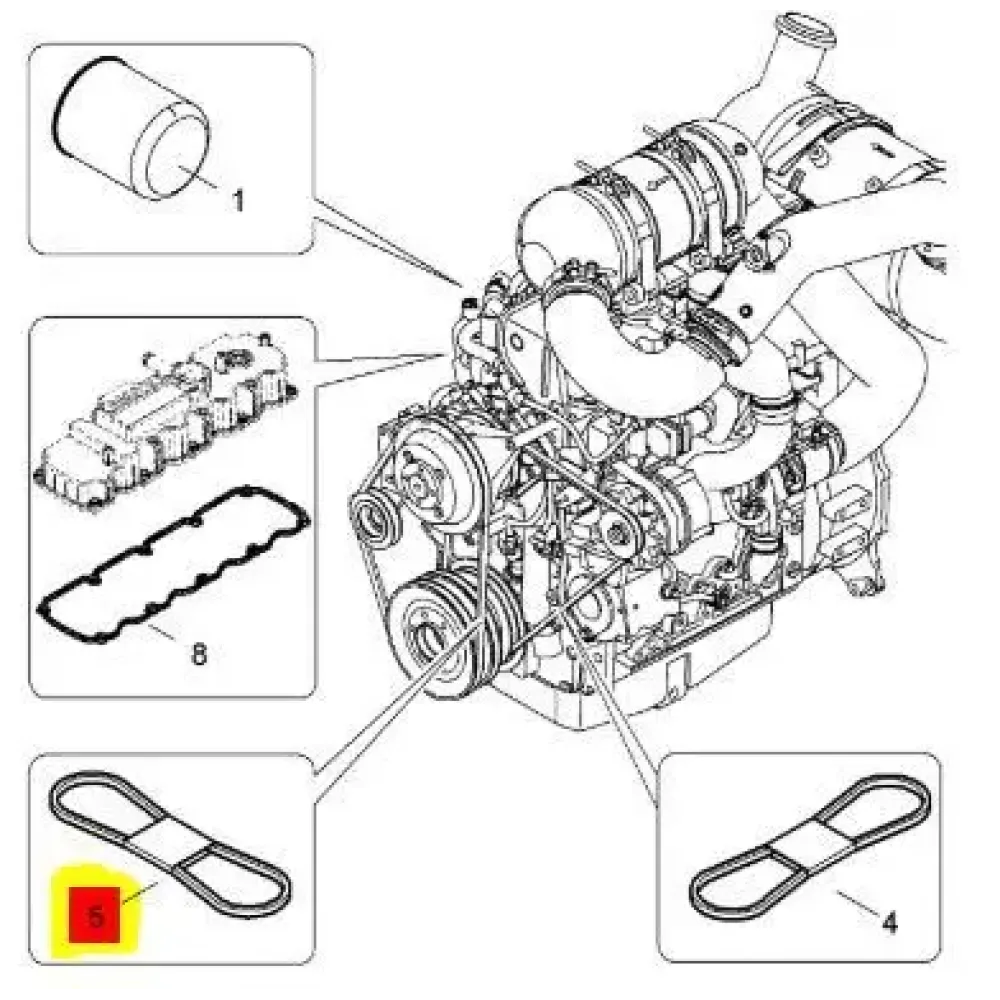 1

8

5

4