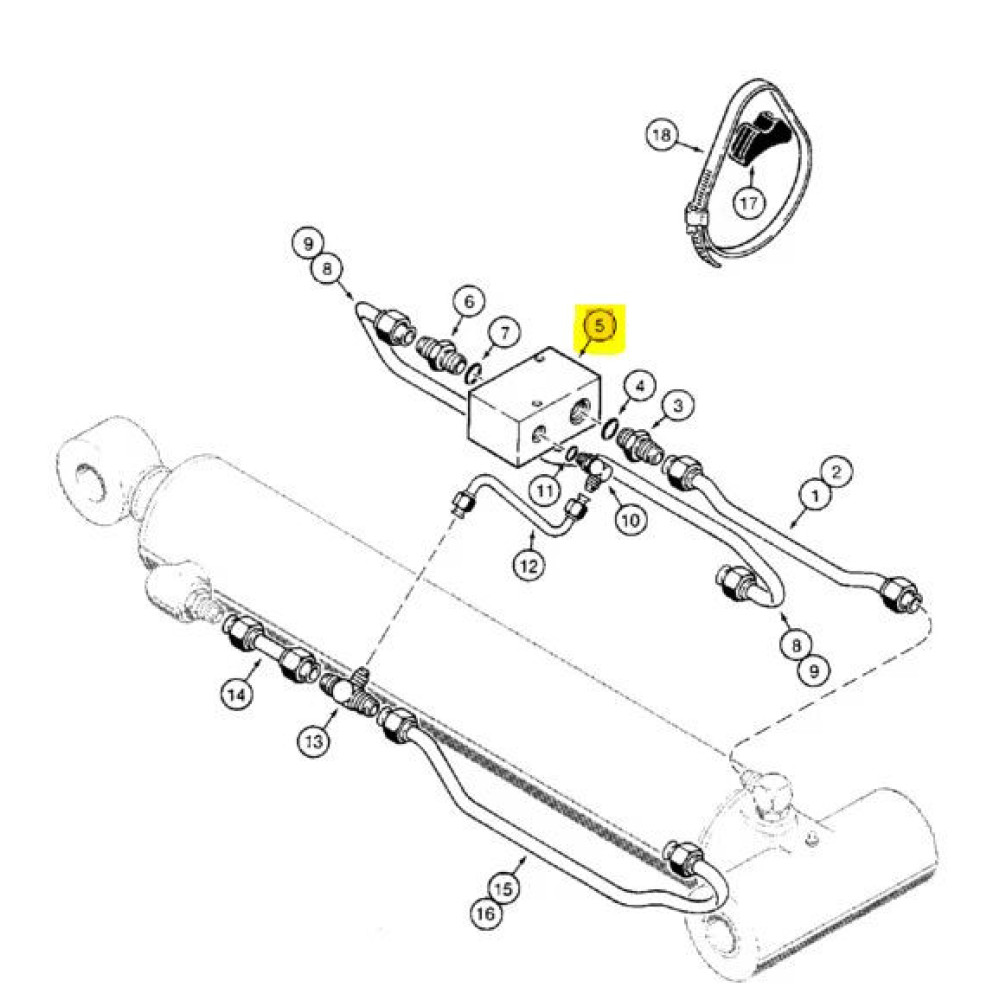 18
17
9
8
6
7
5
4
3
2
1
11
10
12
8
9
14
13
15
16