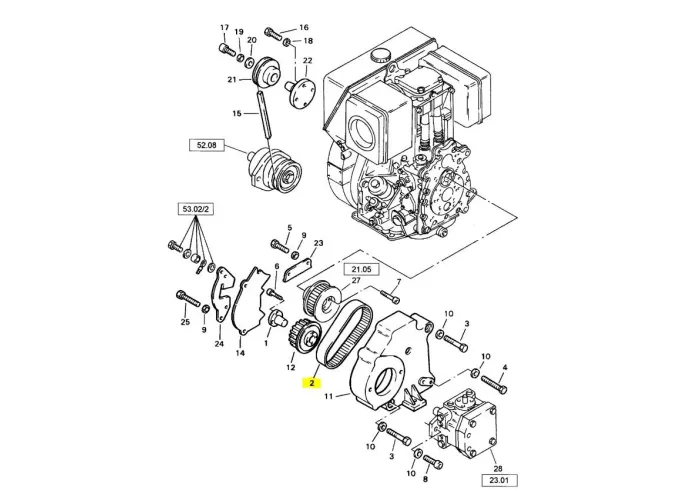 17
19
20
16
18
22
21
15
52.08
53.02/2
5
9
23
6
21.05
27
7
25
9
24
14
1
12
2
11
10
3
10
4
10
3
10
8
28
23.01