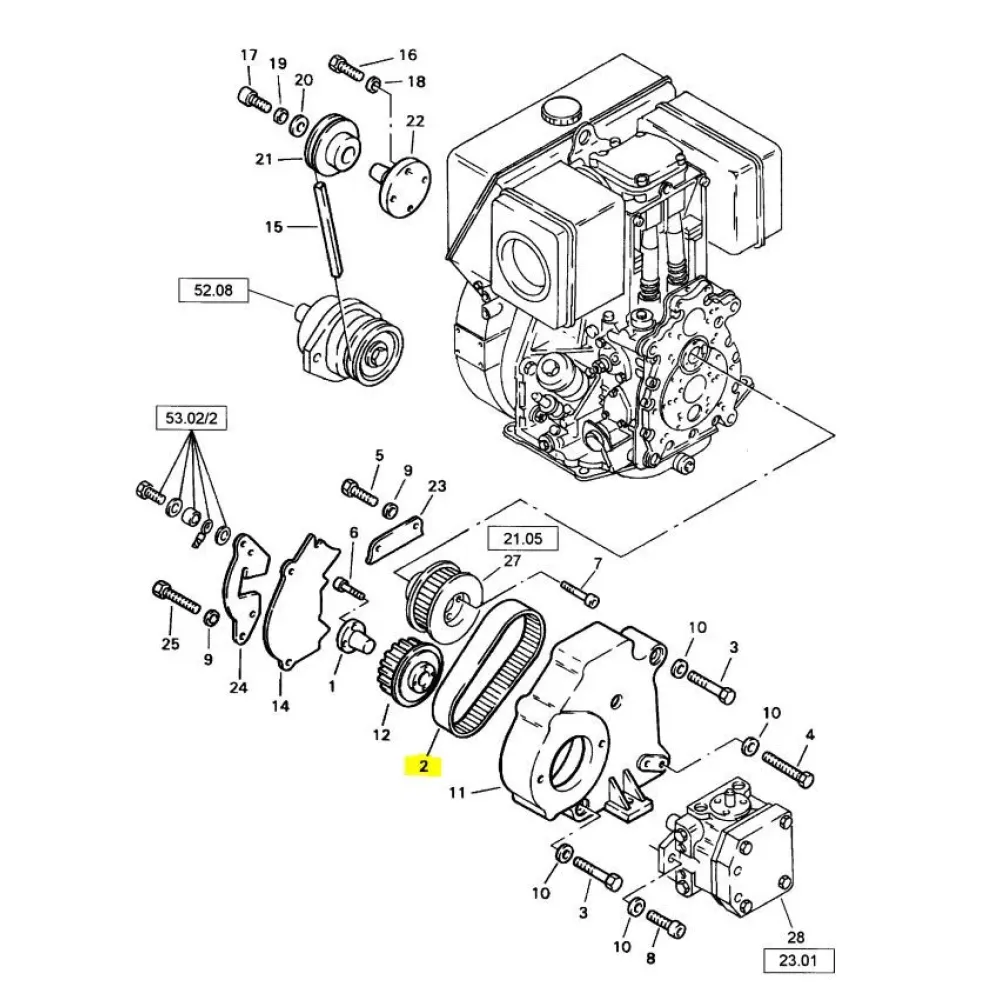 17
19
20
16
18
22
21
15
52.08
53.02/2
5
9
23
6
21.05
27
7
25
9
24
14
1
12
2
11
10
3
10
4
10
3
10
8
28
23.01