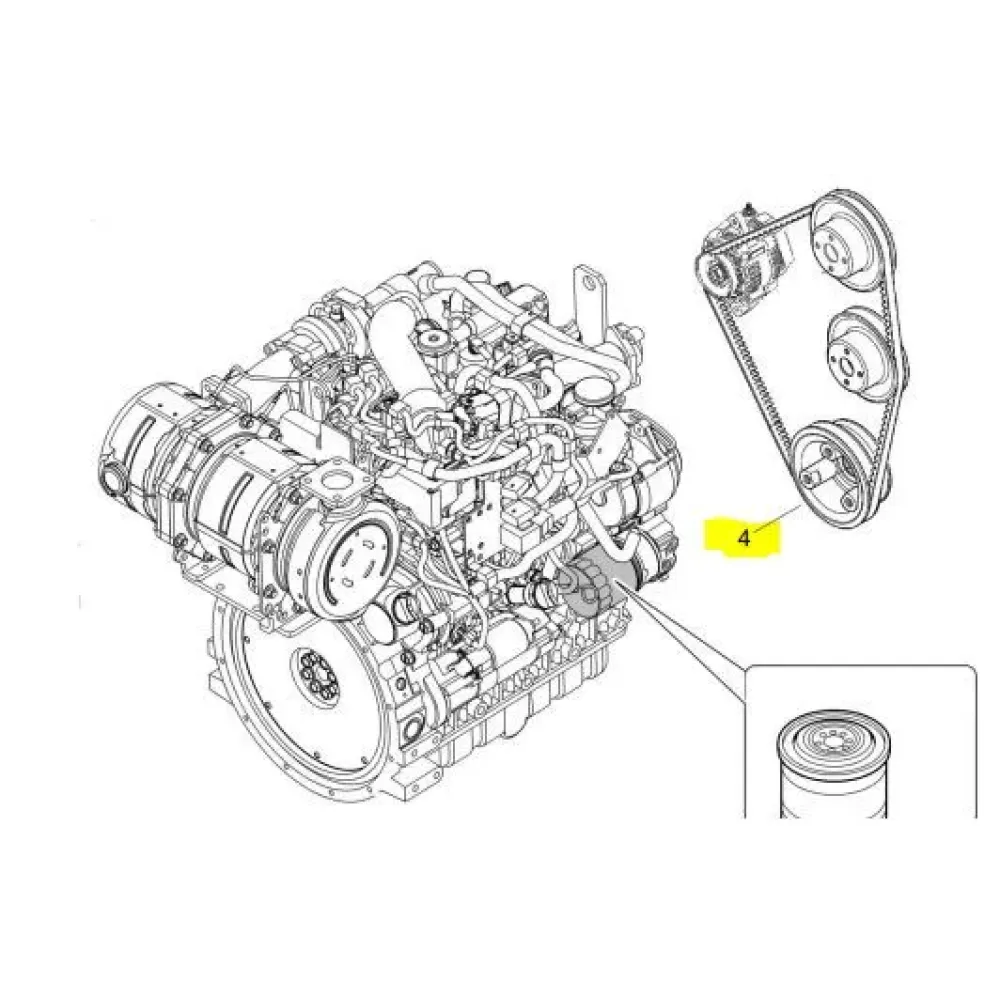 4