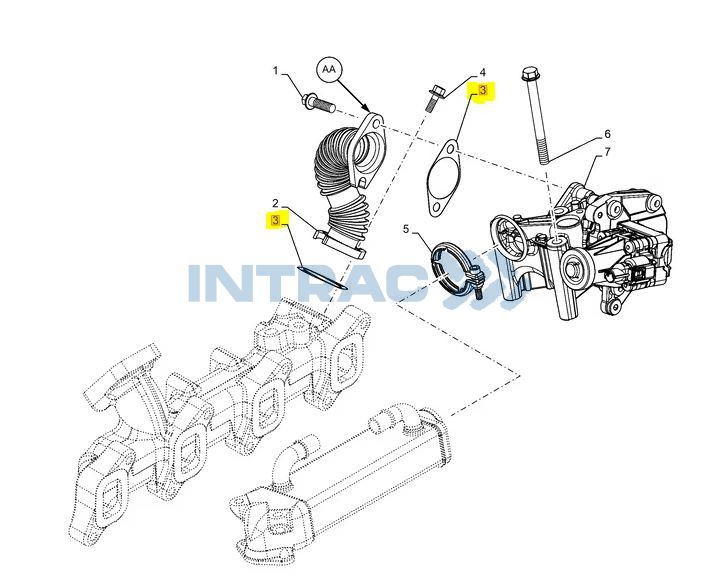 1
AA
4
3
6
7
2
3
5
INTRAC