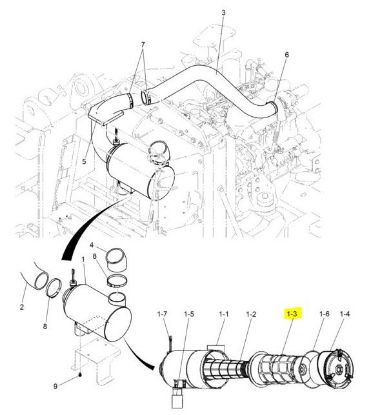 3
7
6
5
4
8
1
2
8
9
1-7
1-5
1-1
1-2
1-3
1-6
1-4