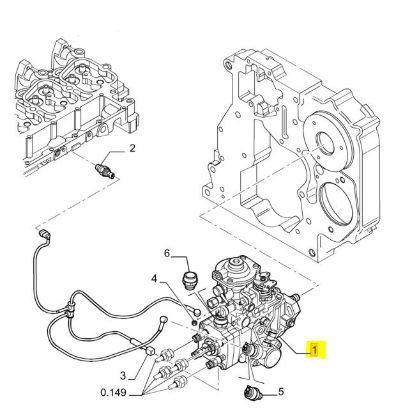 2
6
4
1
3
0.149
5